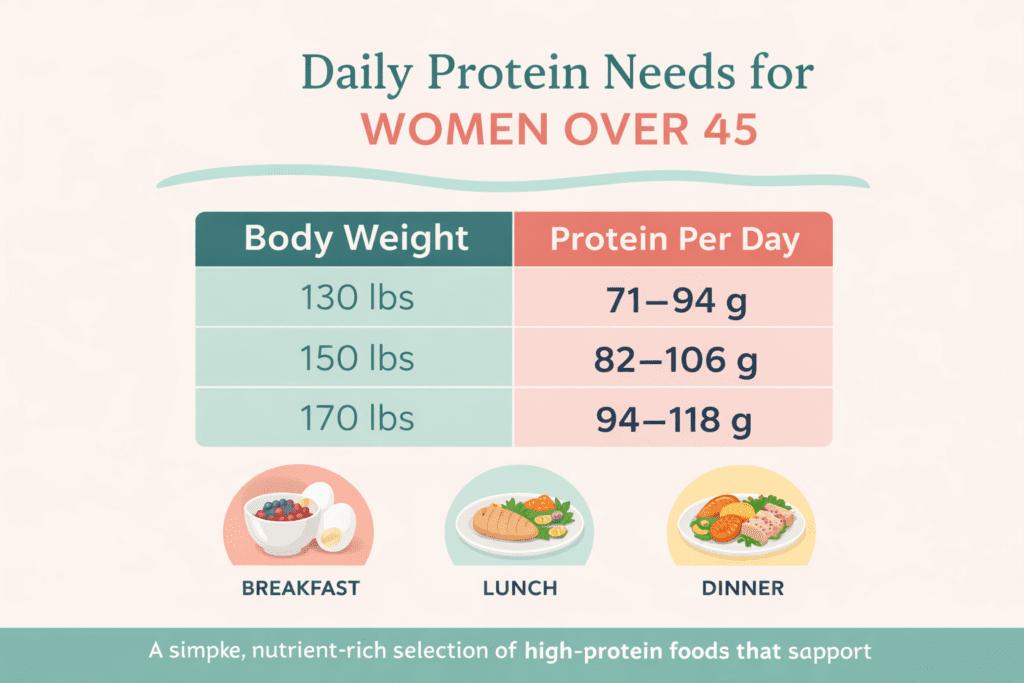 Daily Protein Needs for
WOMEN OVER 45

| Body Weight | Protein Per Day |
|---|---|
| 130 lbs | 71–94 g |
| 150 lbs | 82–106 g |
| 170 lbs | 94–118 g |

BREAKFAST

LUNCH

DINNER

A simpke, nutrient-rich selection of high-protein foods that sapport